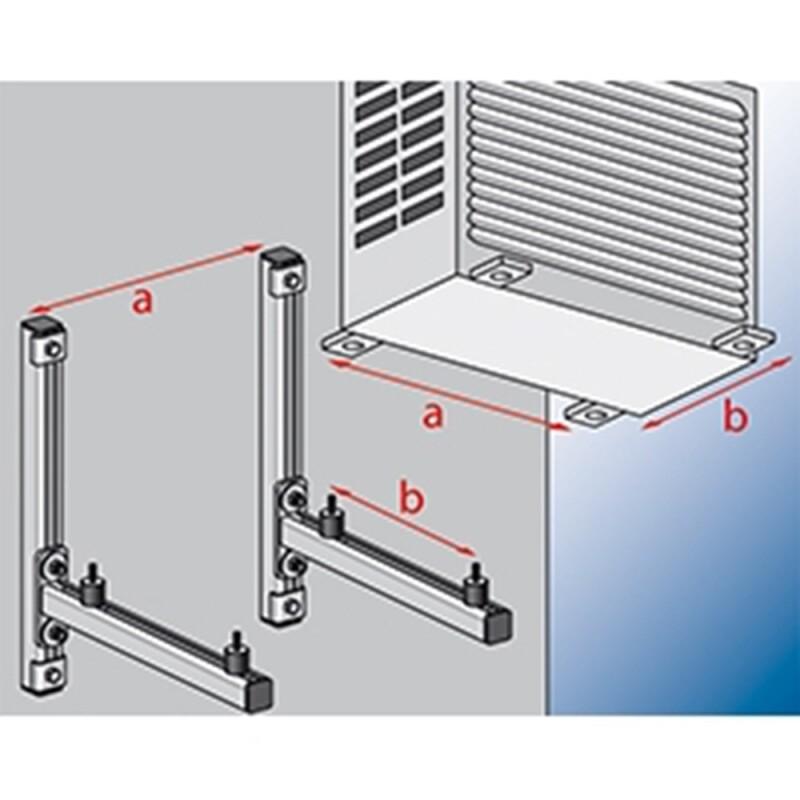 a
a
b
b