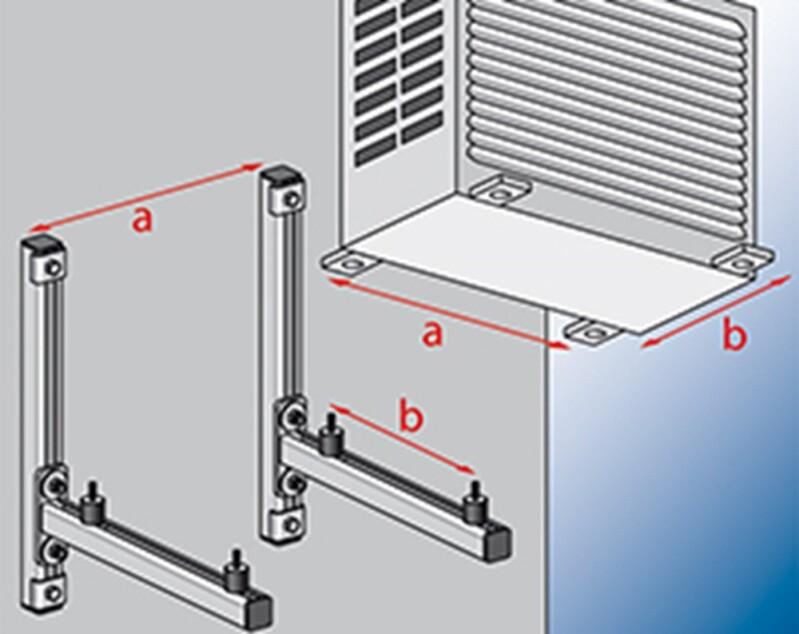 a
a
b
b